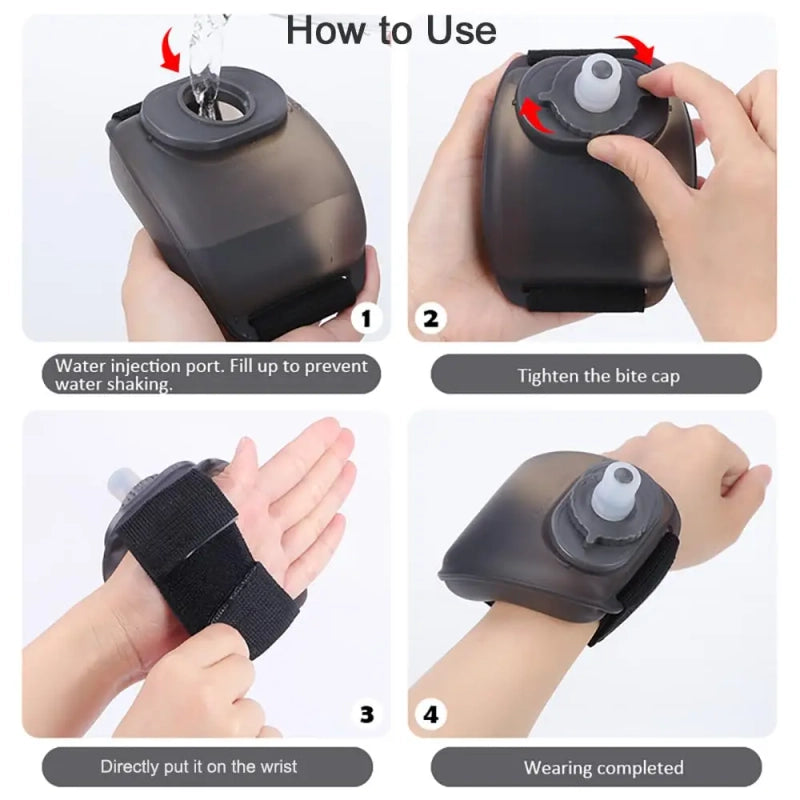 How to Use

1

Water injection port. Fill up to prevent water shaking.

2

Tighten the bite cap

3

Directly put it on the wrist

4

Wearing completed